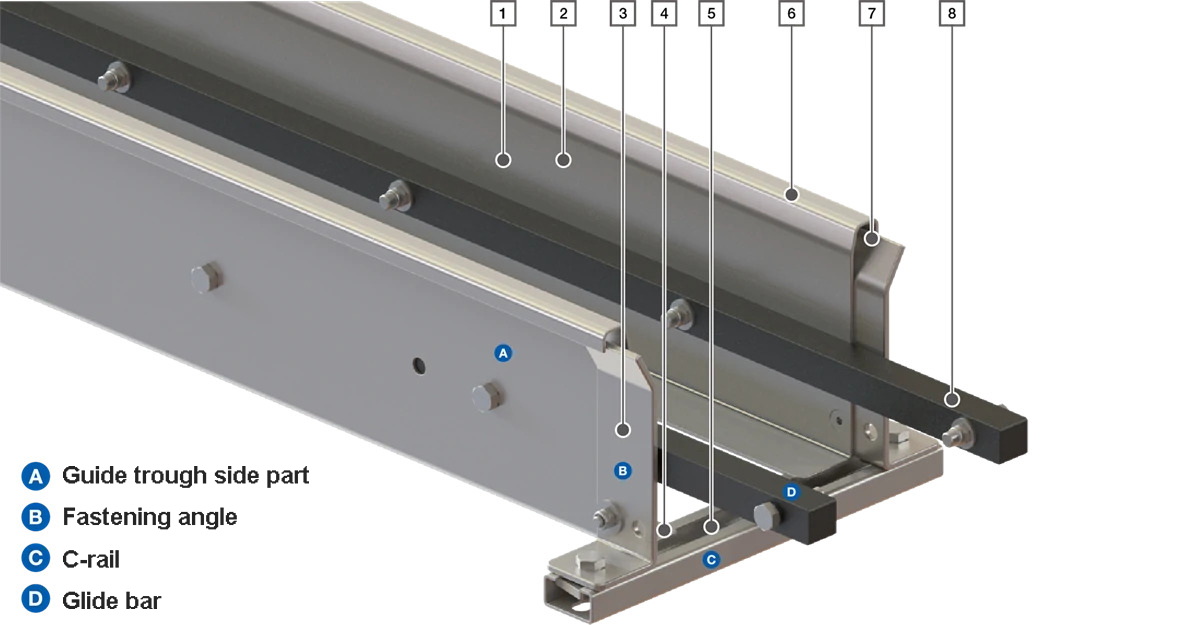 1 2 3 4 5 6 7 8

A
B
D
C

A Guide trough side part
B Fastening angle
C C-rail
D Glide bar